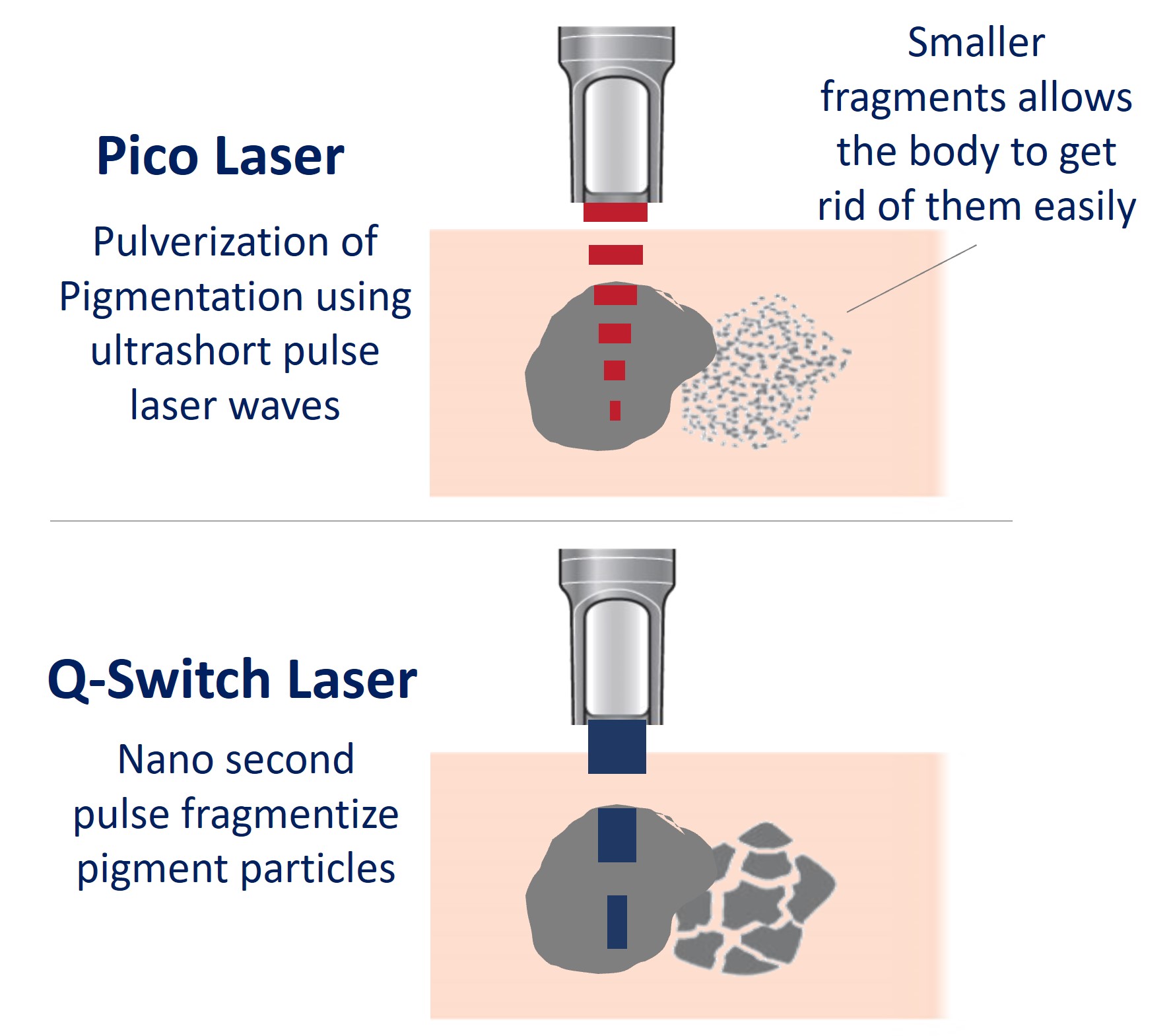 Pico Laser

Pulverization of Pigmentation using ultrashort pulse laser waves

Smaller fragments allows the body to get rid of them easily

Q-Switch Laser

Nano second pulse fragmentize pigment particles